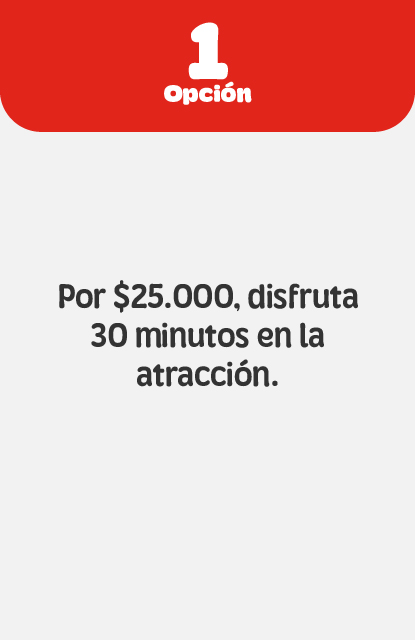 1
Opción

Por $25.000, disfruta 30 minutos en la atracción.